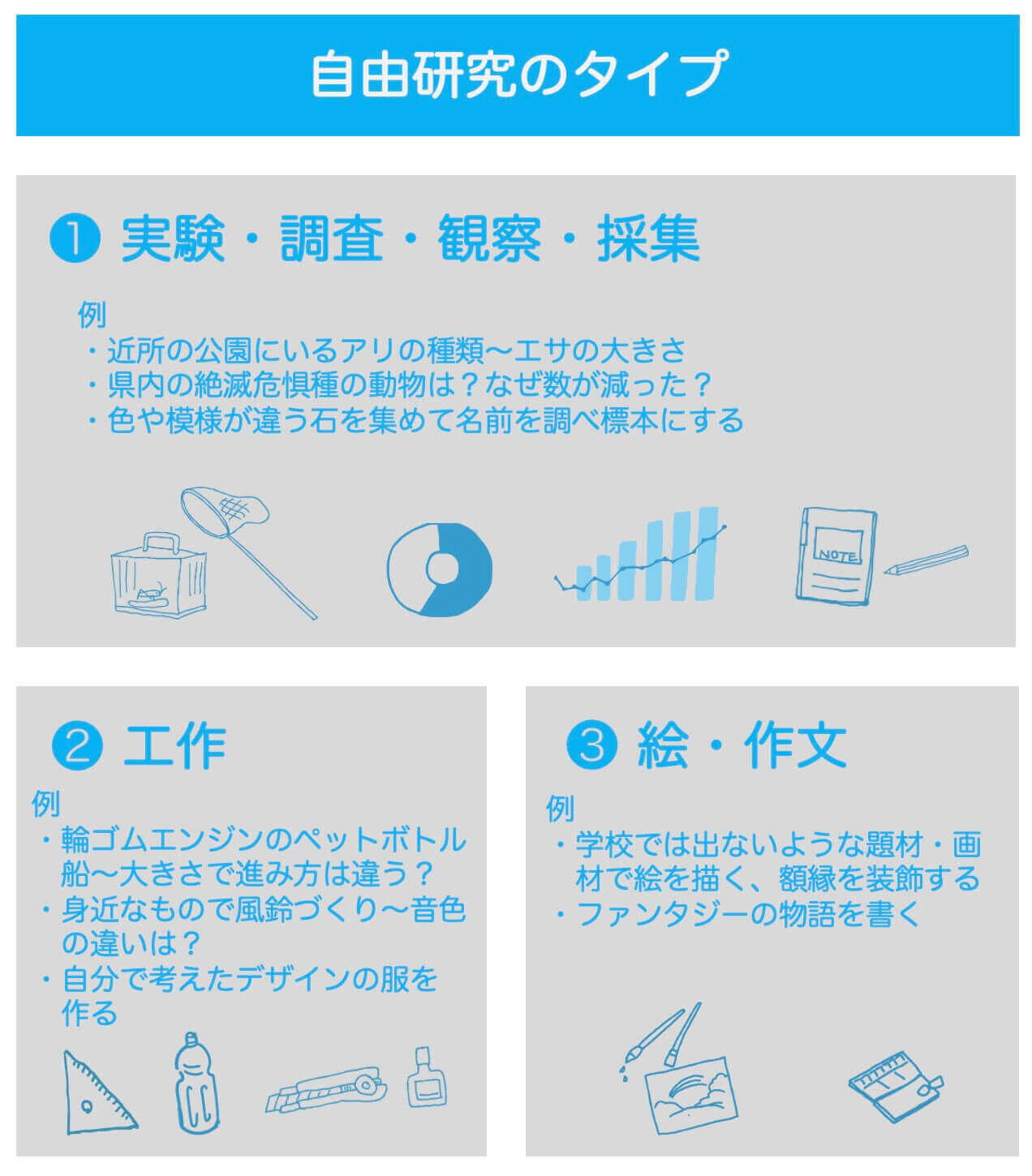 自由研究のタイプ

❶ 実験・調査・観察・採集

例
・近所の公園にいるアリの種類〜エサの大きさ
・県内の絶滅危惧種の動物は？なぜ数が減った？
・色や模様が違う石を集めて名前を調べ標本にする

NOTE

❷ 工作

例
・輪ゴムエンジンのペットボトル船〜大きさで進み方は違う？
・身近なもので風鈴づくり〜音色の違いは？
・自分で考えたデザインの服を作る

❸ 絵・作文

例
・学校では出ないような題材・画材で絵を描く、額縁を装飾する
・ファンタジーの物語を書く