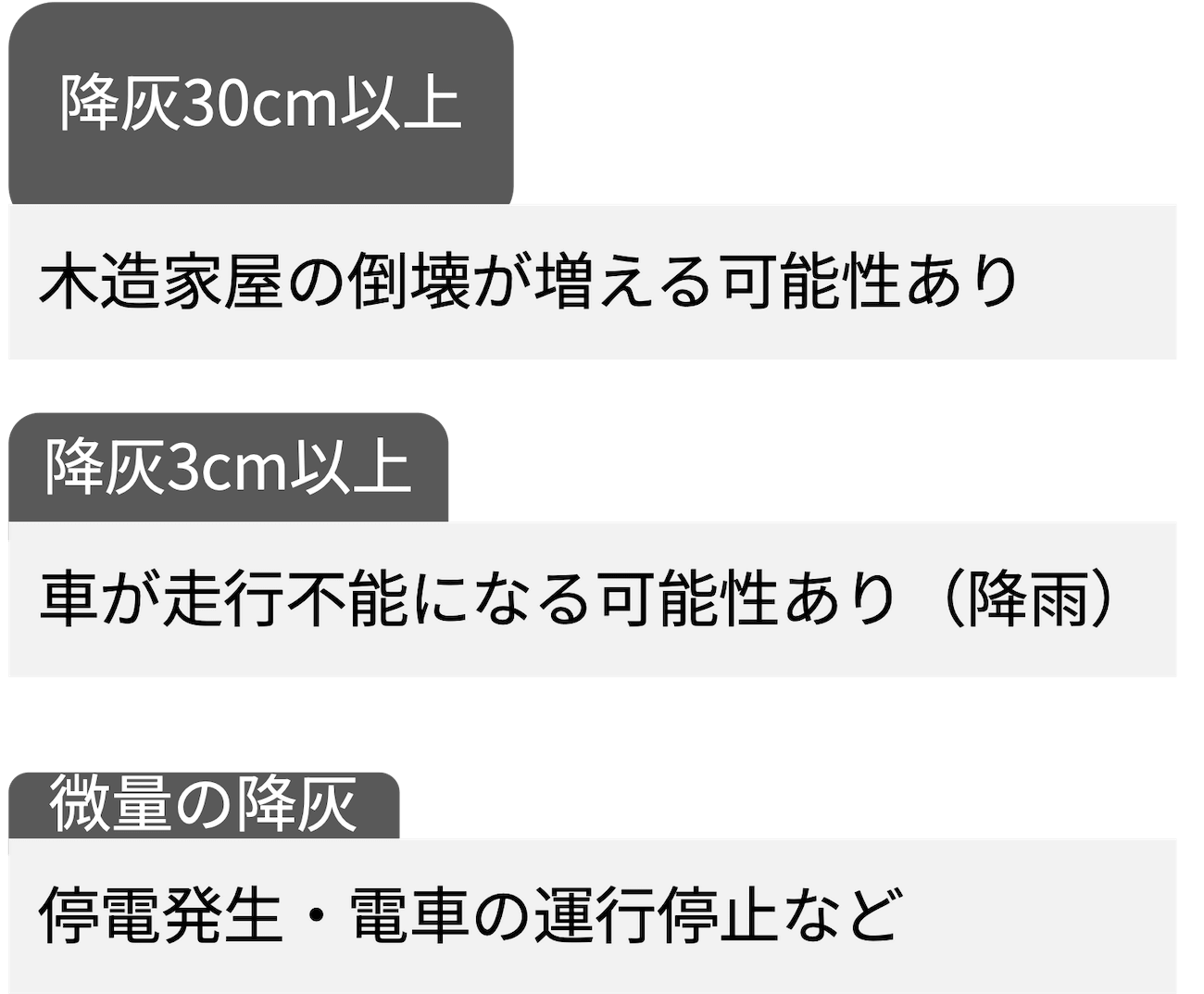 降灰30cm以上

木造家屋の倒壊が増える可能性あり

降灰3cm以上

車が走行不能になる可能性あり（降雨）

微量の降灰

停電発生・電車の運行停止など