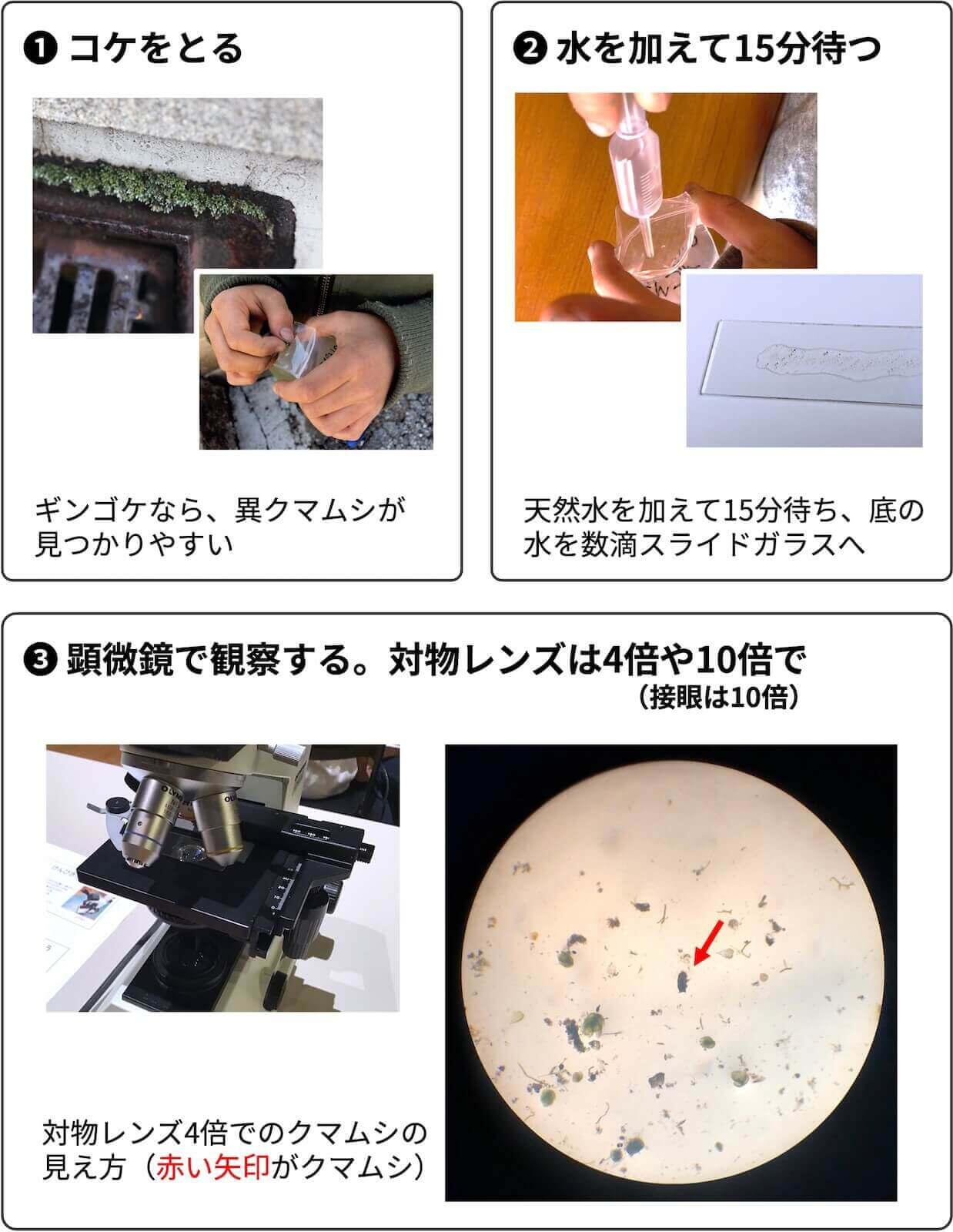 ❶ コケをとる

ギンゴケなら、異クマムシが見つかりやすい

❷ 水を加えて15分待つ

天然水を加えて15分待ち、底の水を数滴スライドガラスへ

❸ 顕微鏡で観察する。対物レンズは4倍や10倍で
（接眼は10倍）

対物レンズ4倍でのクマムシの見え方（赤い矢印がクマムシ）